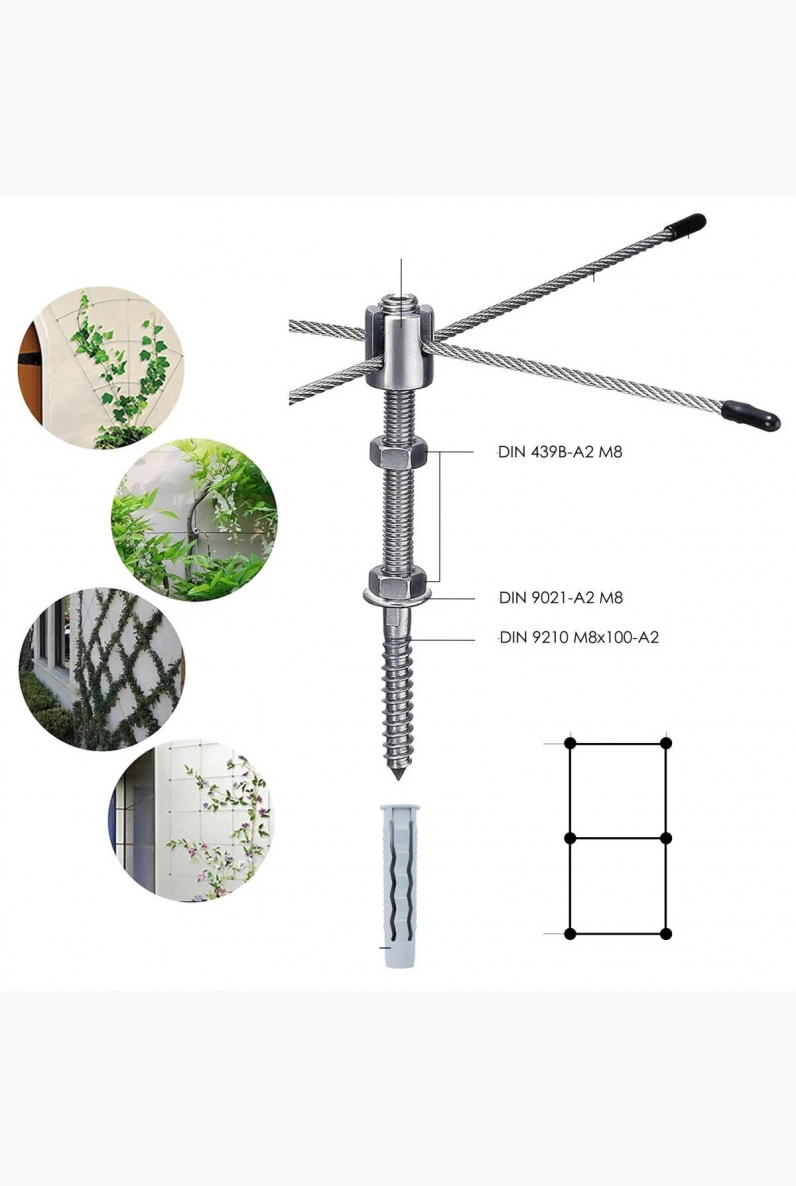 DIN 439B-A2 M8

DIN 9021-A2 M8

DIN 9210 M8x100-A2