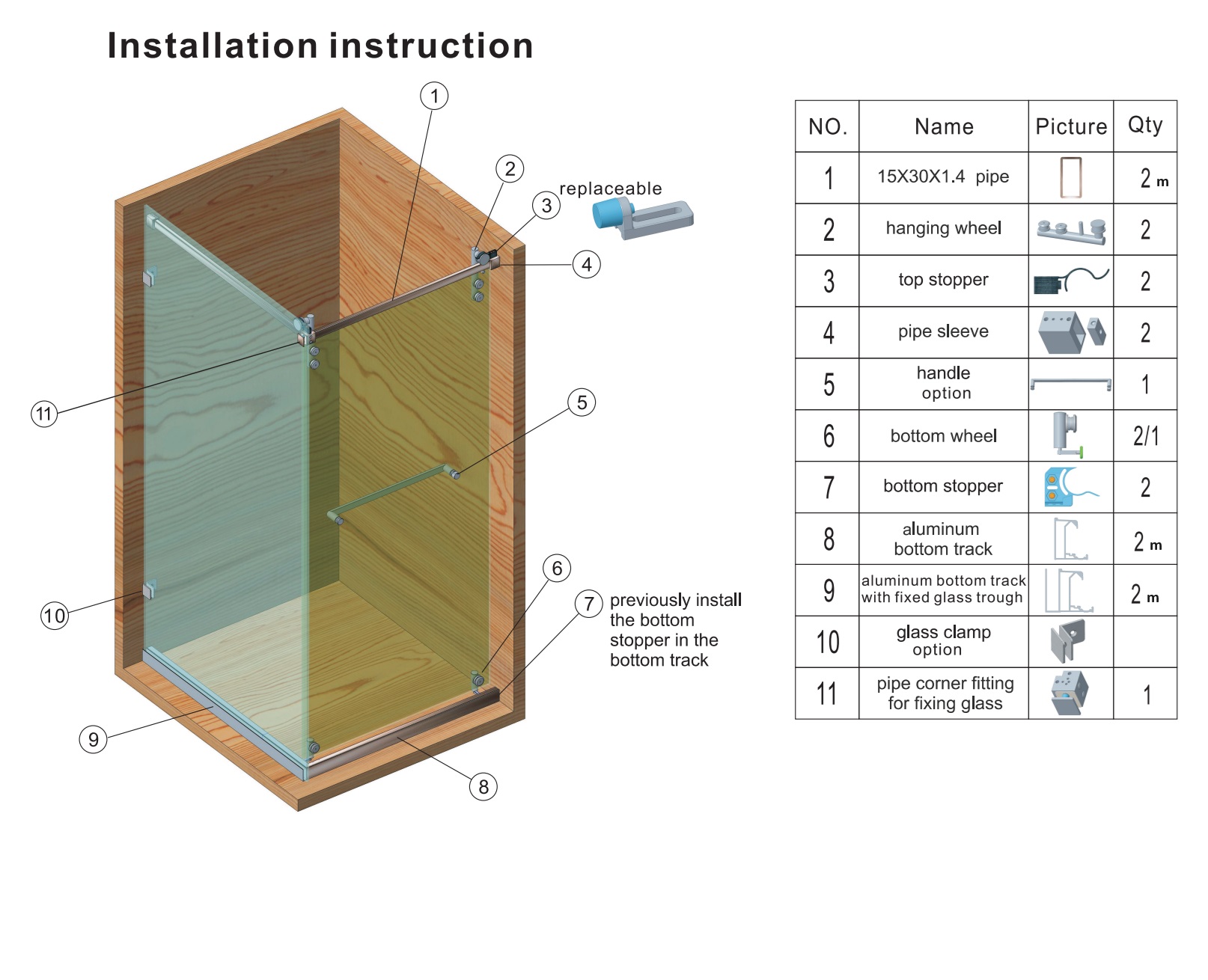 Installation instruction

1
2
3
replaceable
4
11
5
6
7
previously install the bottom stopper in the bottom track
10
9
8

| NO. | Name | Picture | Qty |
|---|---|---|---|
| 1 | 15X30X1.4 pipe | | 2 m |
| 2 | hanging wheel | | 2 |
| 3 | top stopper | | 2 |
| 4 | pipe sleeve | | 2 |
| 5 | handle option | | 1 |
| 6 | bottom wheel | | 2/1 |
| 7 | bottom stopper | | 2 |
| 8 | aluminum bottom track | | 2 m |
| 9 | aluminum bottom track with fixed glass trough | | 2 m |
| 10 | glass clamp option | | |
| 11 | pipe corner fitting for fixing glass | | 1 |